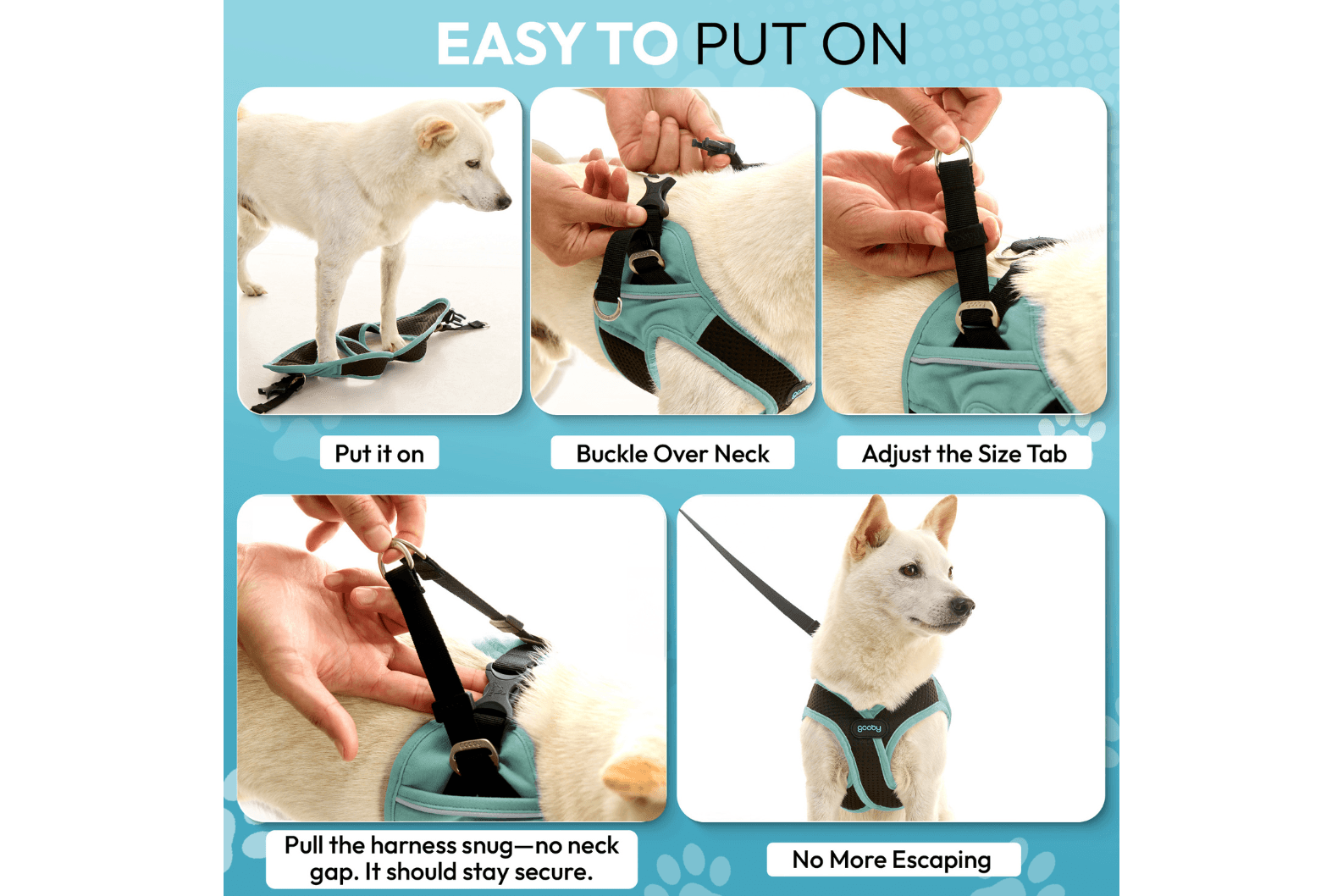 EASY TO PUT ON

Put it on

Buckle Over Neck

Adjust the Size Tab

Pull the harness snug—no neck gap. It should stay secure.

gooby

No More Escaping