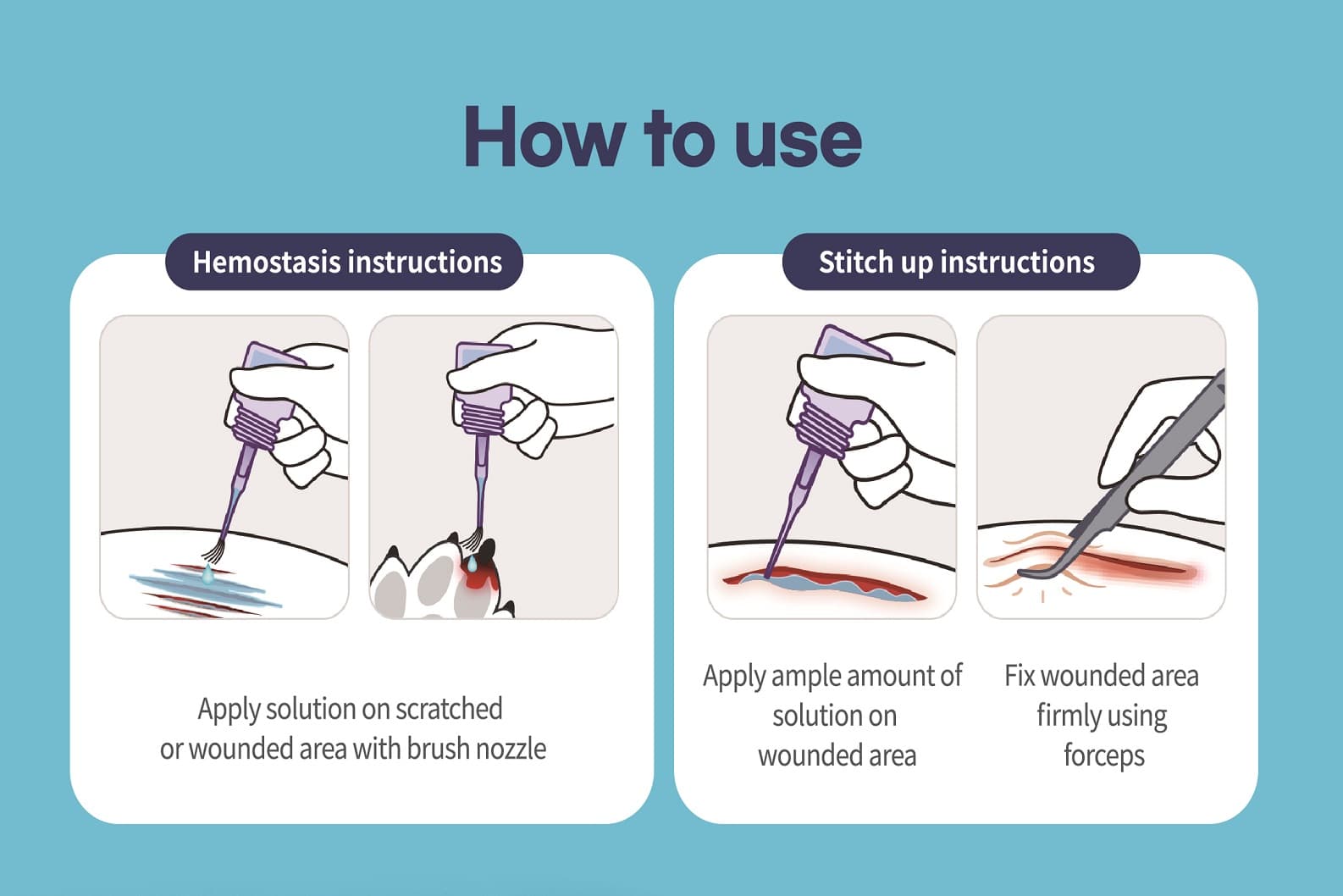 How to use

Hemostasis instructions

Apply solution on scratched or wounded area with brush nozzle

Stitch up instructions

Apply ample amount of solution on wounded area

Fix wounded area firmly using forceps