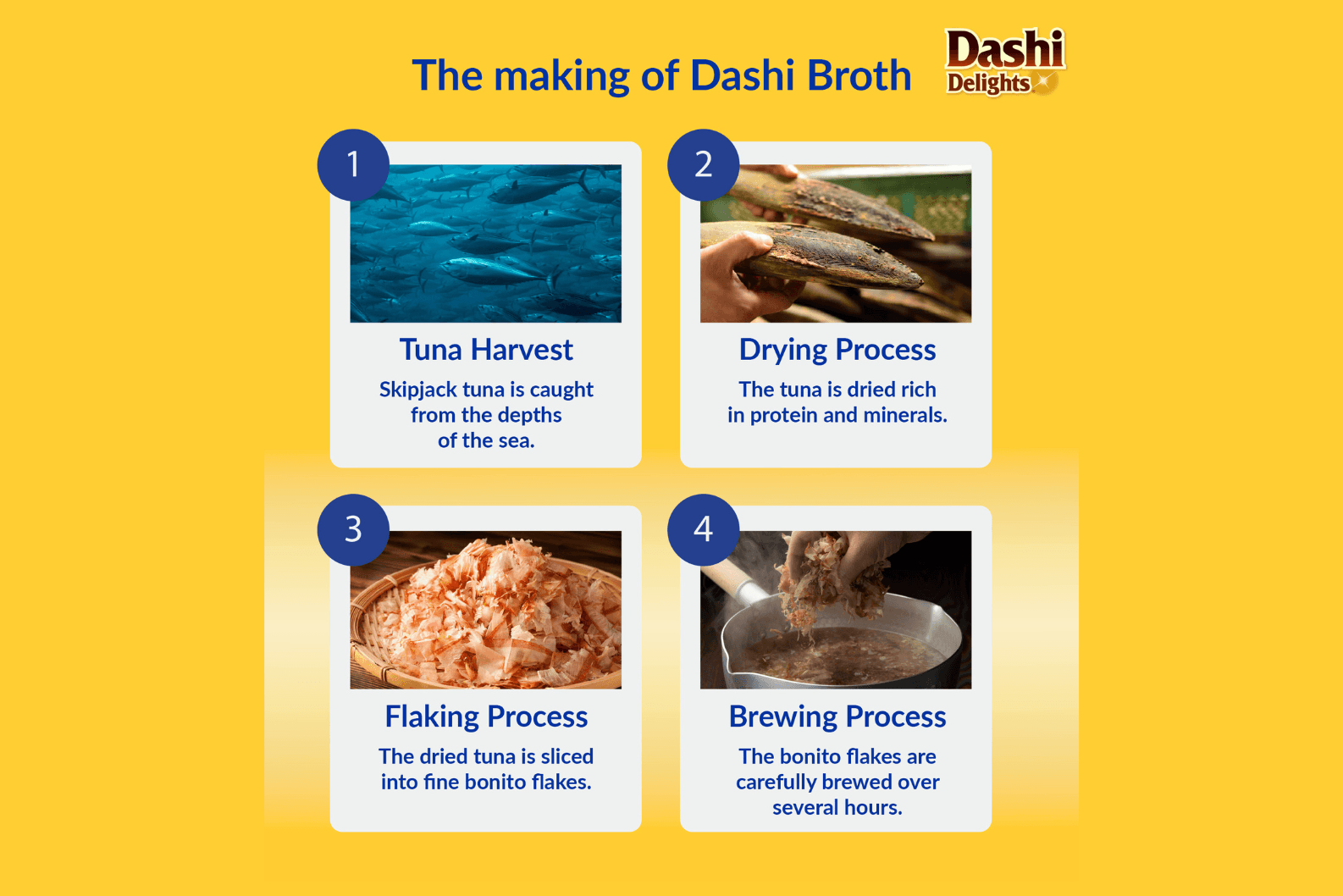 The making of Dashi Broth

Dashi Delights

1

Tuna Harvest

Skipjack tuna is caught from the depths of the sea.

2

Drying Process

The tuna is dried rich in protein and minerals.

3

Flaking Process

The dried tuna is sliced into fine bonito flakes.

4

Brewing Process

The bonito flakes are carefully brewed over several hours.